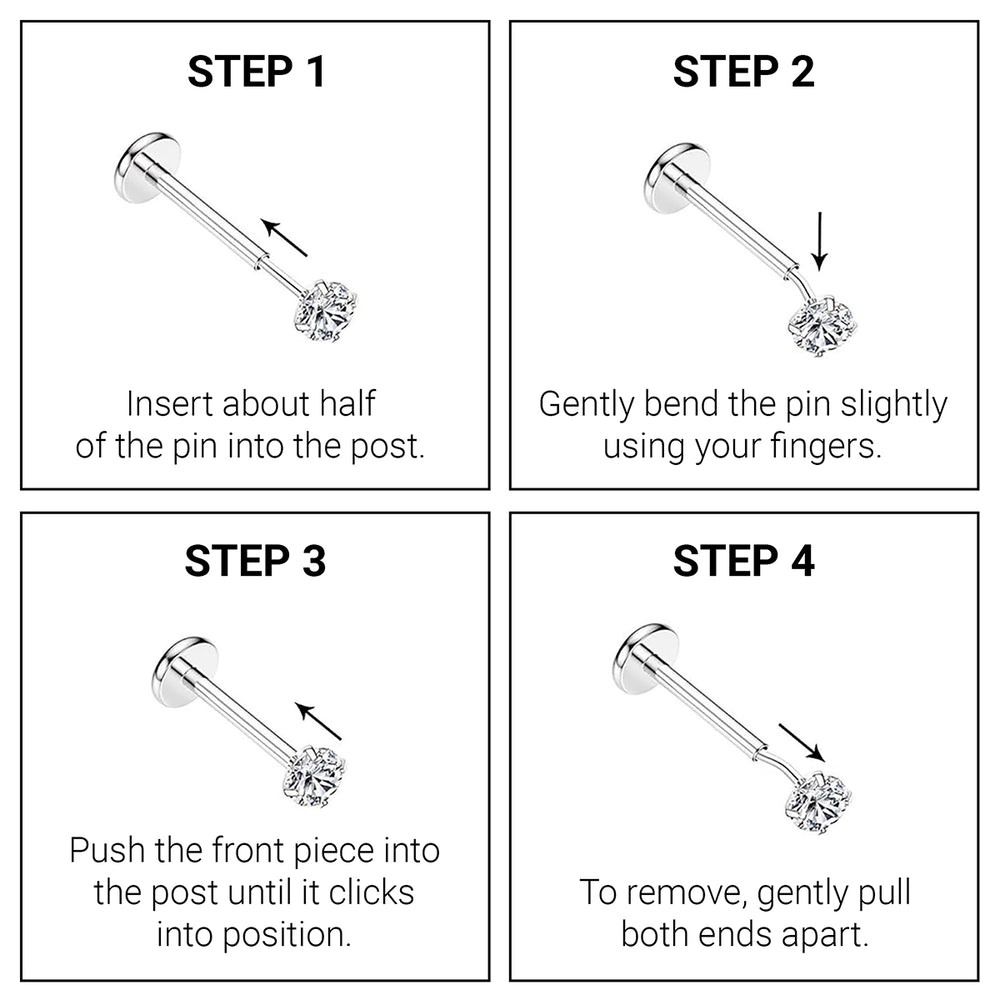 STEP 1

Insert about half of the pin into the post.

STEP 2

Gently bend the pin slightly using your fingers.

STEP 3

Push the front piece into the post until it clicks into position.

STEP 4

To remove, gently pull both ends apart.