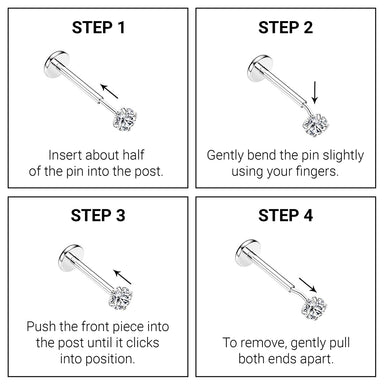 STEP 1

Insert about half of the pin into the post.

STEP 2

Gently bend the pin slightly using your fingers.

STEP 3

Push the front piece into the post until it clicks into position.

STEP 4

To remove, gently pull both ends apart.